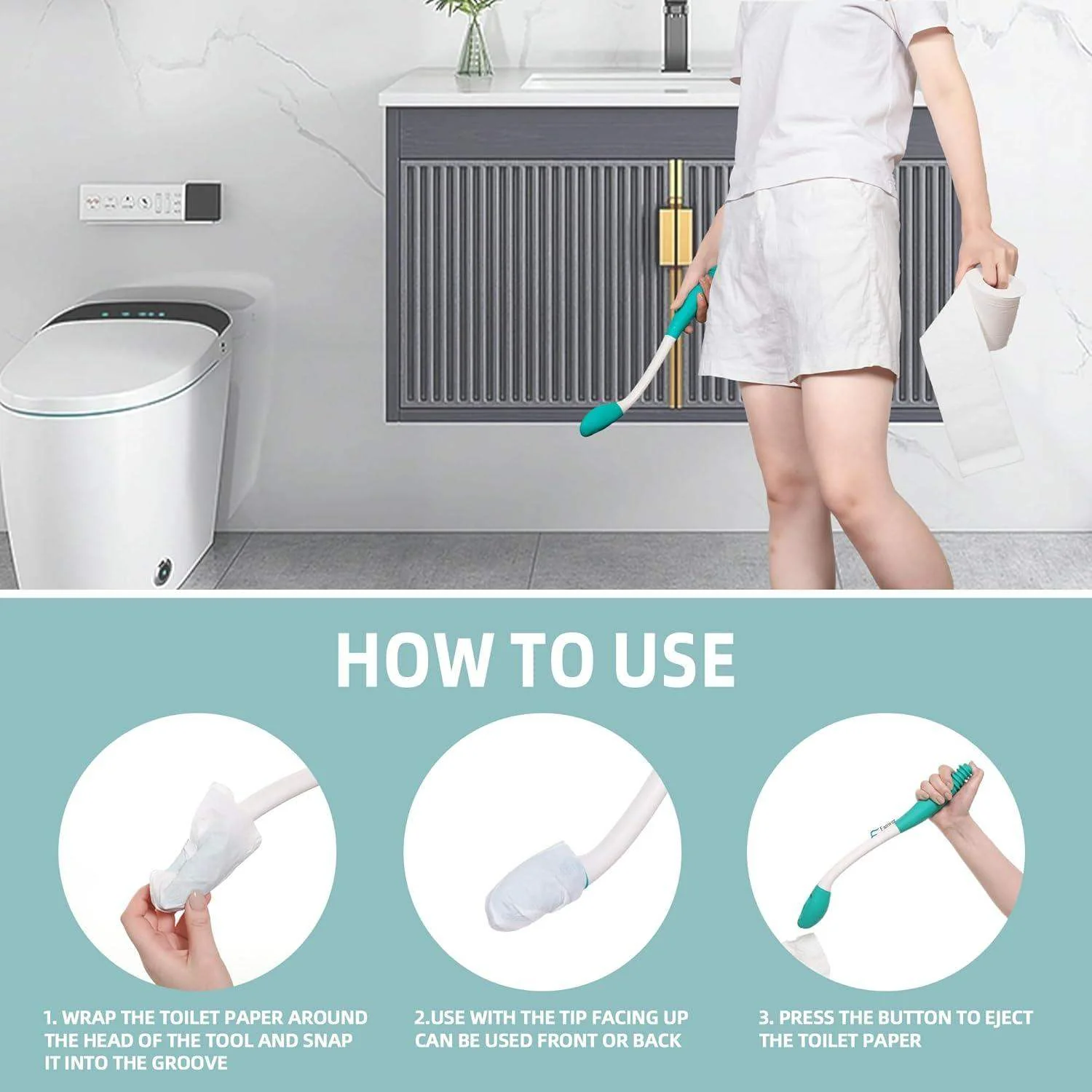 HOW TO USE

Fanwer

1. WRAP THE TOILET PAPER AROUND THE HEAD OF THE TOOL AND SNAP IT INTO THE GROOVE

2.USE WITH THE TIP FACING UP CAN BE USED FRONT OR BACK

3. PRESS THE BUTTON TO EJECT THE TOILET PAPER